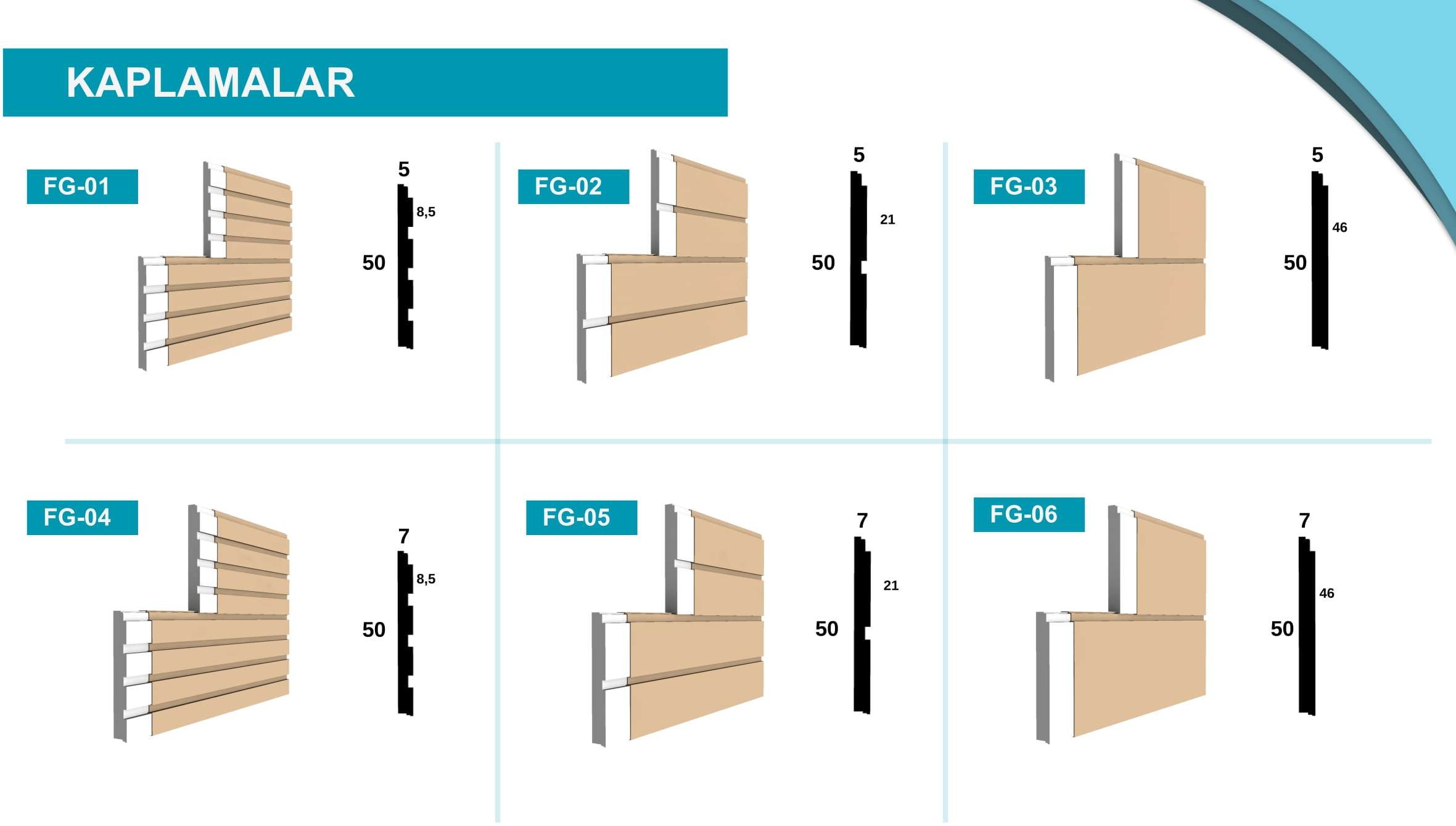 KAPLAMALAR

FG-01

5

8,5

50

FG-02

5

21

50

FG-03

5

46

50

FG-04

7

8,5

50

FG-05

7

21

50

FG-06

7

46

50